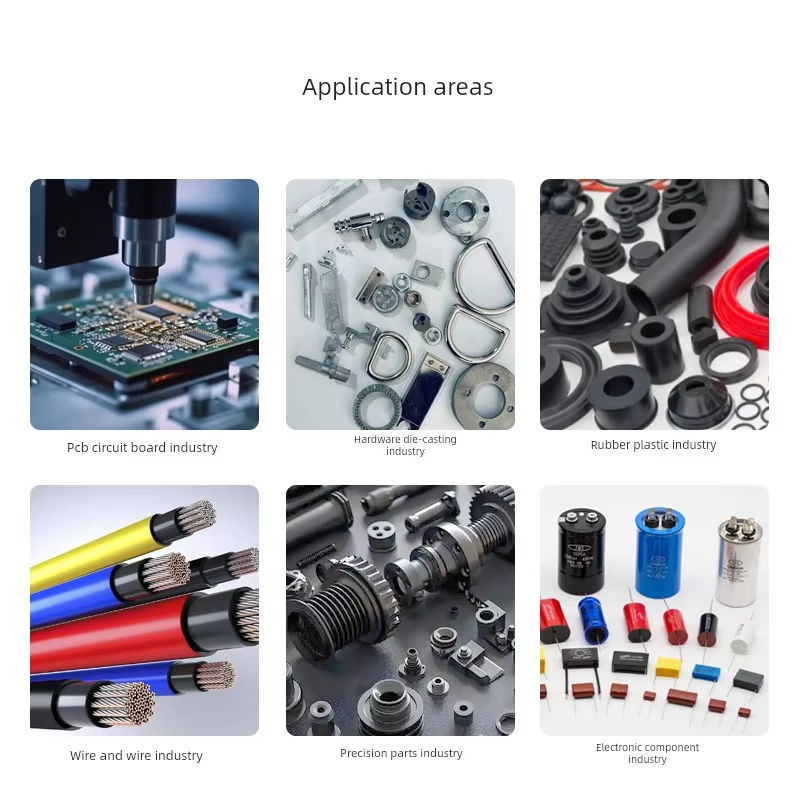 Application areas

Pcb circuit board industry

Hardware die-casting industry

Rubber plastic industry

Wire and wire industry

Precision parts industry

Electronic component industry